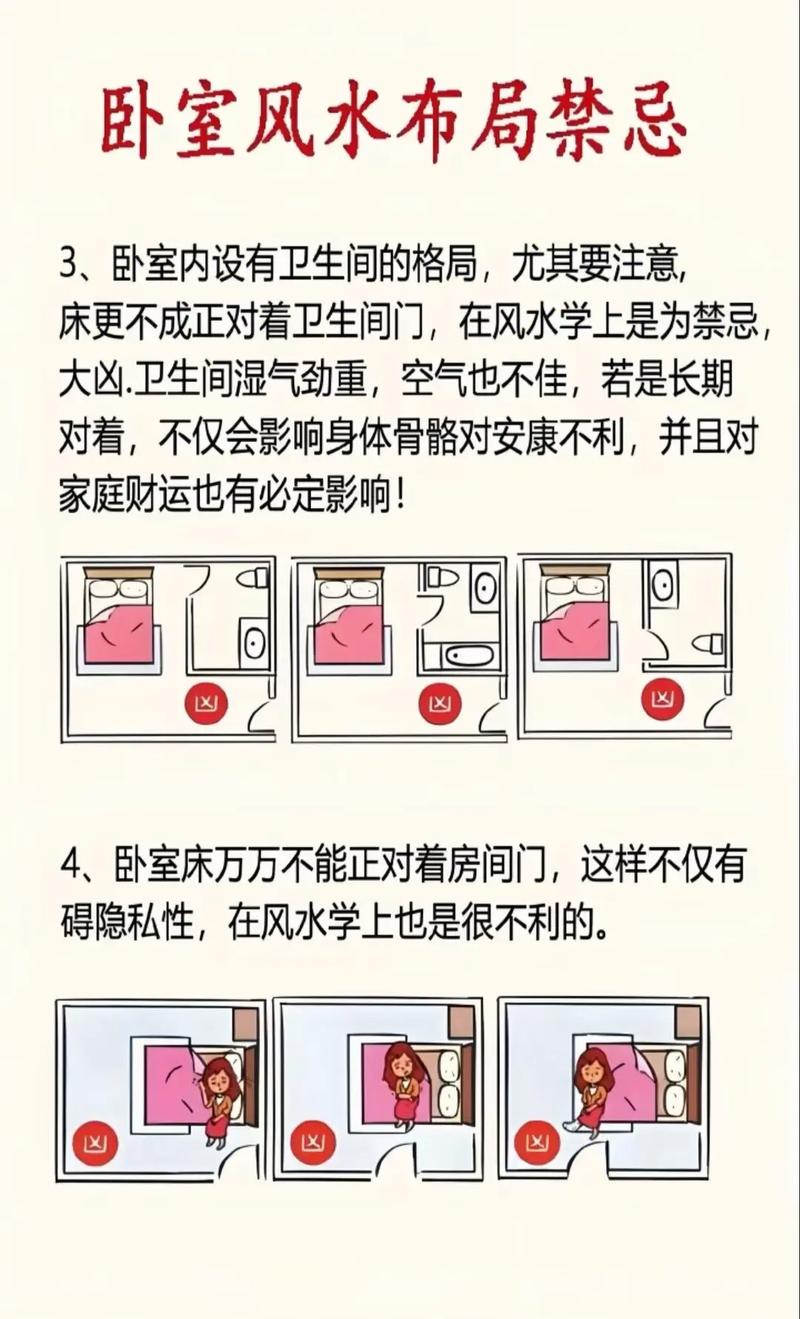 卧室风水布局禁忌

3、卧室内设有卫生间的格局，尤其要注意，床更不成正对着卫生间门，在风水学上是为禁忌，大凶.卫生间湿气劲重，空气也不佳，若是长期对着，不仅会影响身体骨骼对安康不利，并且对家庭财运也有必定影响！

凶

凶

凶

4、卧室床万万不能正对着房间门，这样不仅有碍隐私性，在风水学上也是很不利的。

凶

凶

凶