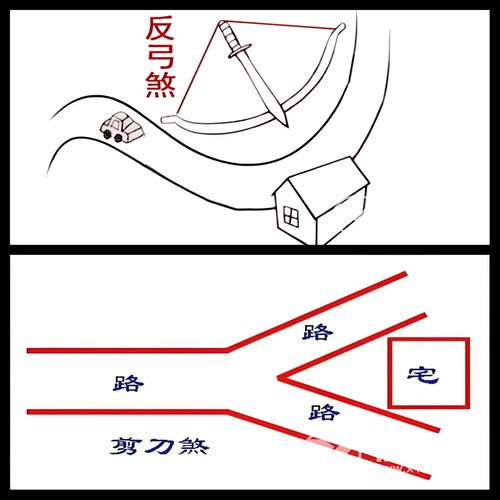 反弓煞

路

路

宅

路

剪刀煞