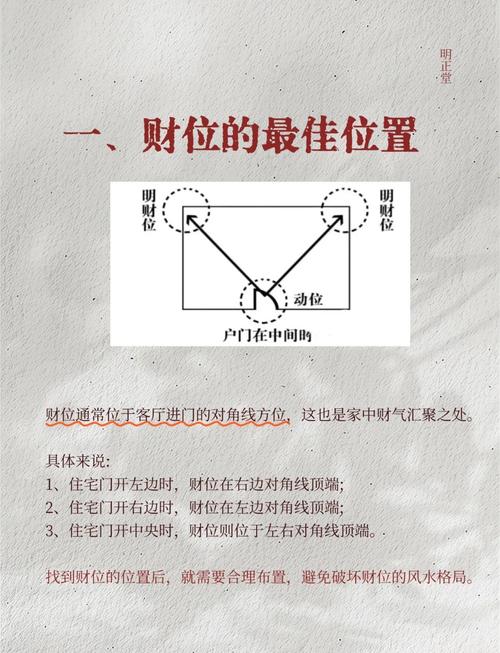 明正堂

一、财位的最佳位置

明财位

明财位

动位

户门在中间时

财位通常位于客厅进门的对角线方位，这也是家中财气汇聚之处。

具体来说：
1、住宅门开左边时，财位在右边对角线顶端；
2、住宅门开右边时，财位在左边对角线顶端；
3、住宅门开中央时，财位则位于左右对角线顶端。

找到财位的位置后，就需要合理布置，避免破坏财位的风水格局。