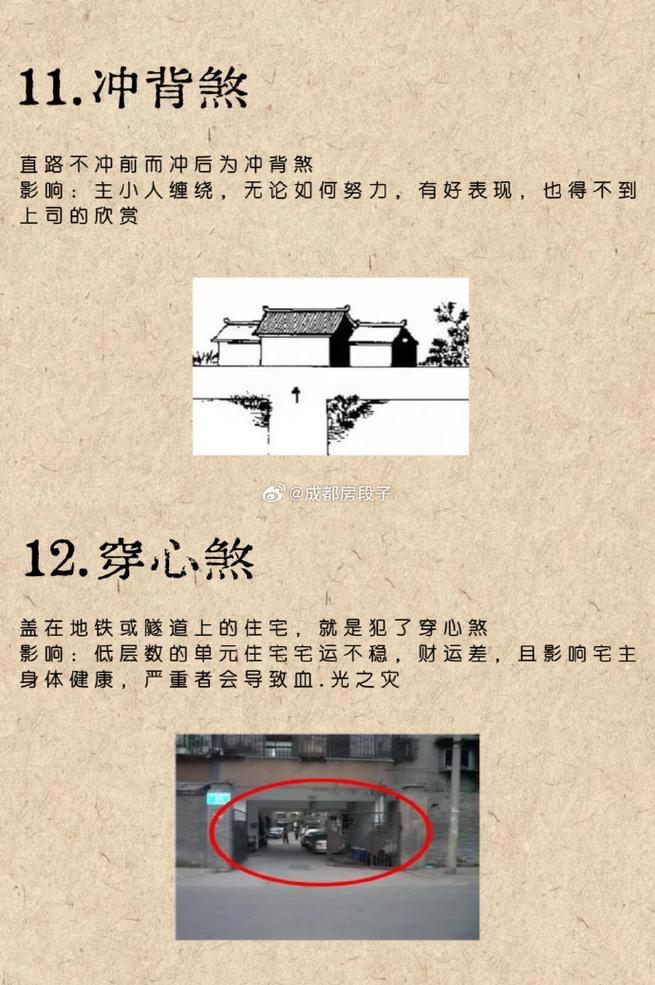 11.冲背煞

直路不冲前而冲后为冲背煞
影响：主小人缠绕，无论如何努力，有好表现，也得不到上司的欣赏

@成都房段子

12.穿心煞

盖在地铁或隧道上的住宅，就是犯了穿心煞
影响：低层数的单元住宅宅运不稳，财运差，且影响宅主身体健康，严重者会导致血.光之灾