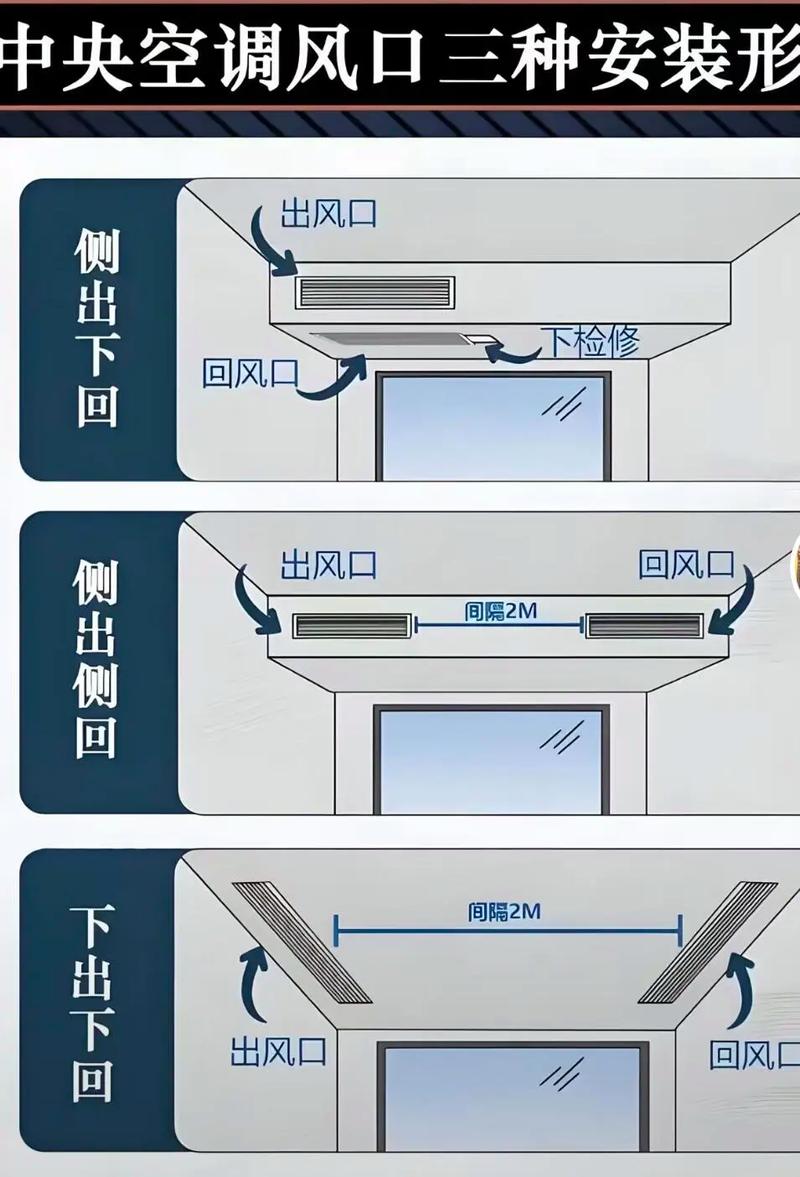 中央空调风口三种安装形

侧出下回

出风口

下检修

回风口

侧出侧回

出风口

回风口

间隔2M

下出下回

间隔2M

出风口

回风口