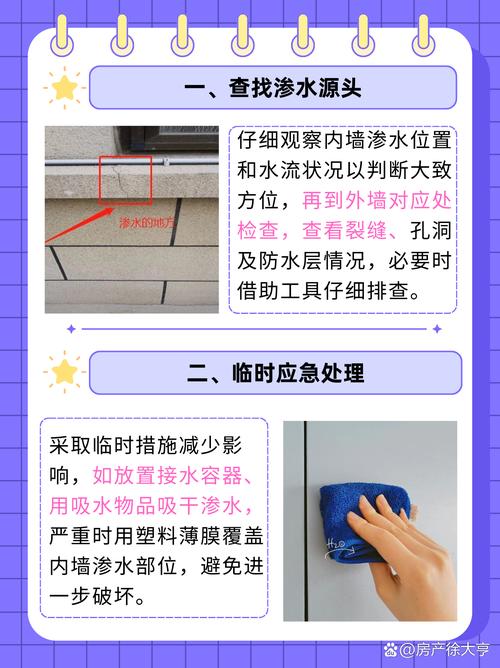 一、查找渗水源头

渗水的地方

仔细观察内墙渗水位置和水流状况以判断大致方位，再到外墙对应处检查，查看裂缝、孔洞及防水层情况，必要时借助工具仔细排查。

二、临时应急处理

采取临时措施减少影响，如放置接水容器、用吸水物品吸干渗水，严重时用塑料薄膜覆盖内墙渗水部位，避免进一步破坏。

$H_2O$

@房产徐大亨