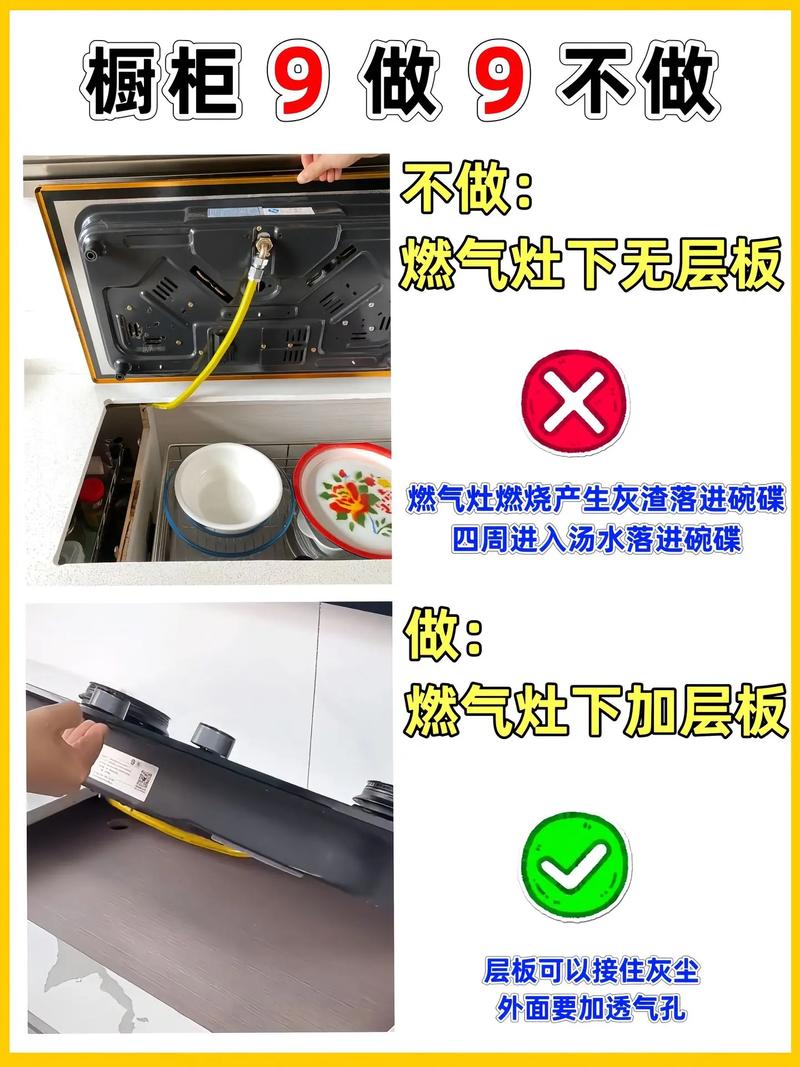 橱柜 9 做 9 不做

不做：
燃气灶下无层板

燃气灶燃烧产生灰渣落进碗碟
四周进入汤水落进碗碟

做：
燃气灶下加层板

层板可以接住灰尘
外面要加透气孔