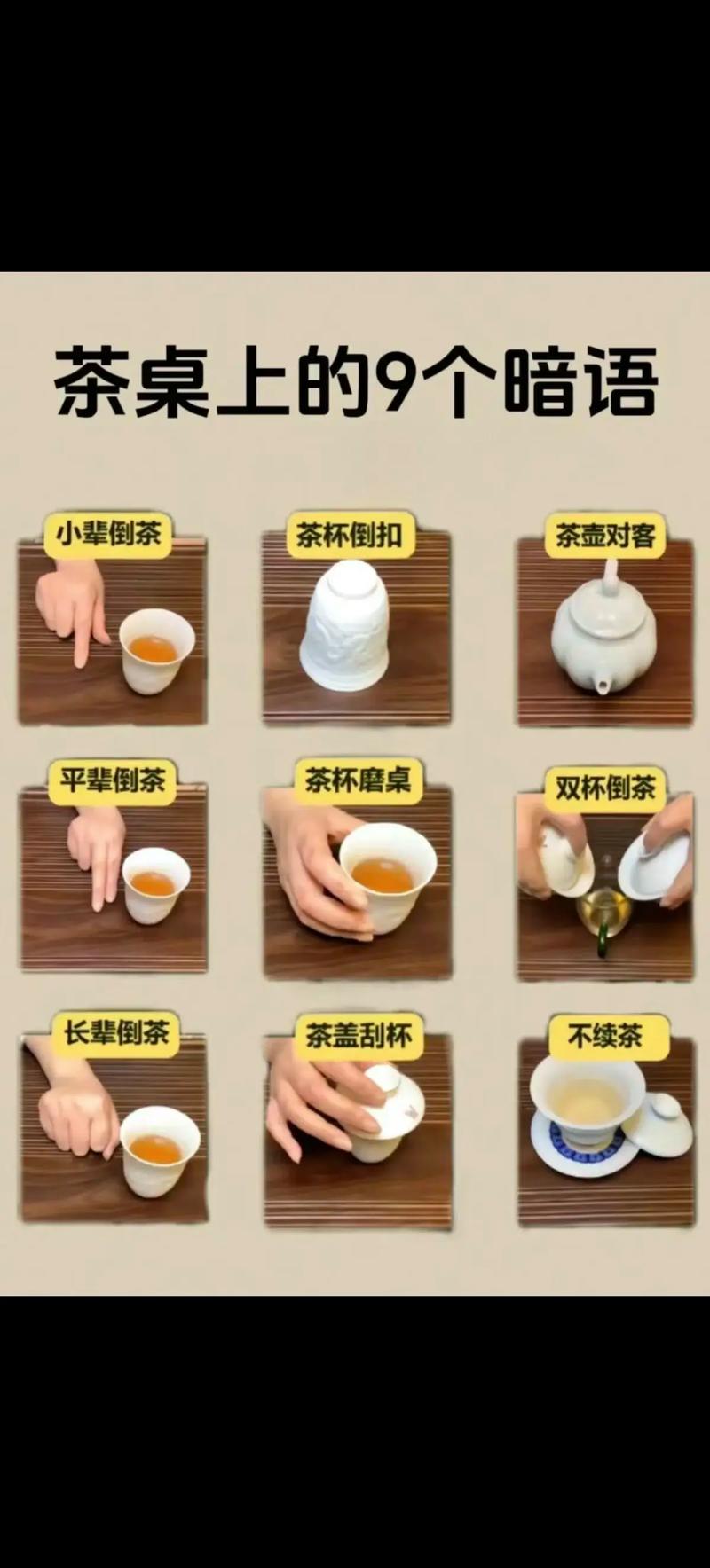 茶桌上的9个暗语

小辈倒茶

茶杯倒扣

茶壶对客

平辈倒茶

茶杯磨桌

双杯倒茶

长辈倒茶

茶盖刮杯

不续茶