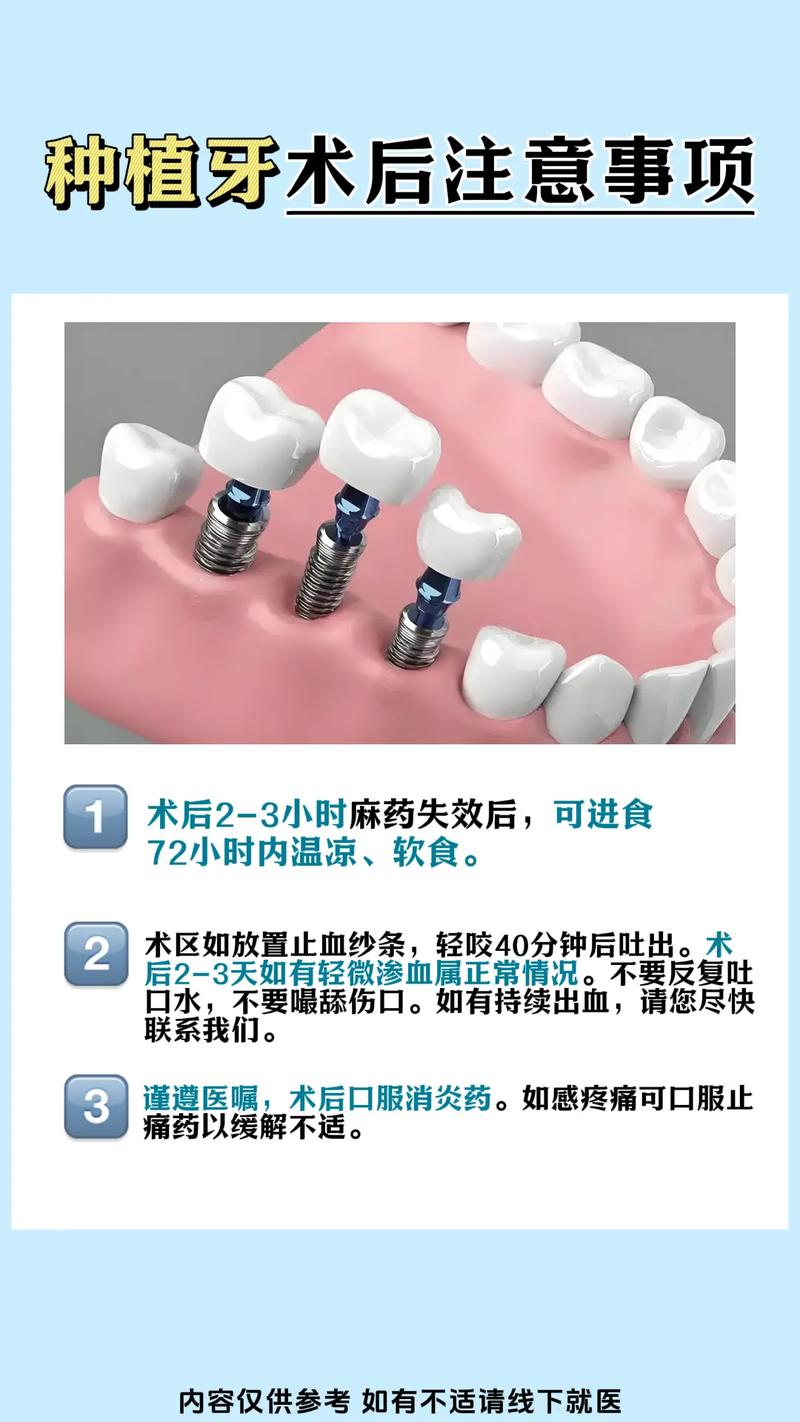 种植牙术后注意事项

1 术后2-3小时麻药失效后，可进食72小时内温凉、软食。

2 术区如放置止血纱条，轻咬40分钟后吐出。术后2-3天如有轻微渗血属正常情况。不要反复吐口水，不要嘬舔伤口。如有持续出血，请您尽快联系我们。

3 谨遵医嘱，术后口服消炎药。如感疼痛可口服止痛药以缓解不适。

内容仅供参考 如有不适请线下就医